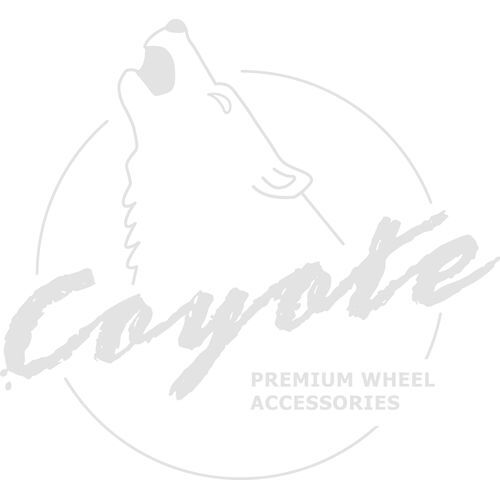 Coyote

PREMIUM WHEEL ACCESSORIES