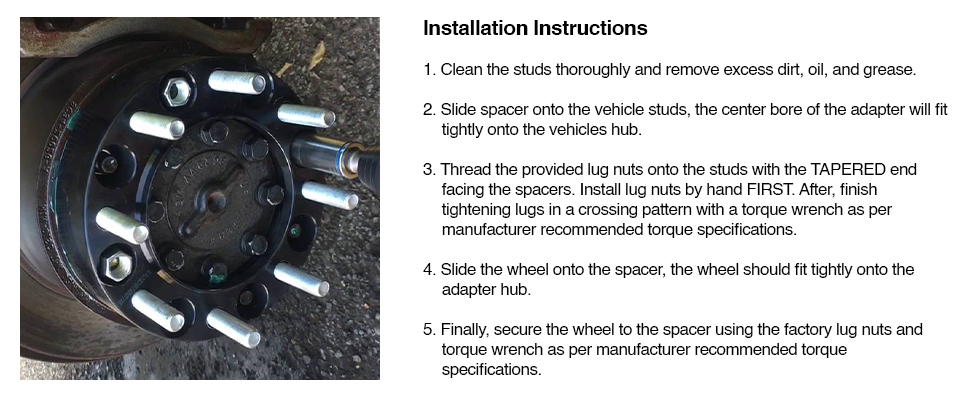 Installation Instructions

1. Clean the studs thoroughly and remove excess dirt, oil, and grease.

2. Slide spacer onto the vehicle studs, the center bore of the adapter will fit tightly onto the vehicles hub.

3. Thread the provided lug nuts onto the studs with the TAPERED end facing the spacers. Install lug nuts by hand FIRST. After, finish tightening lugs in a crossing pattern with a torque wrench as per manufacturer recommended torque specifications.

4. Slide the wheel onto the spacer, the wheel should fit tightly onto the adapter hub.

5. Finally, secure the wheel to the spacer using the factory lug nuts and torque wrench as per manufacturer recommended torque specifications.